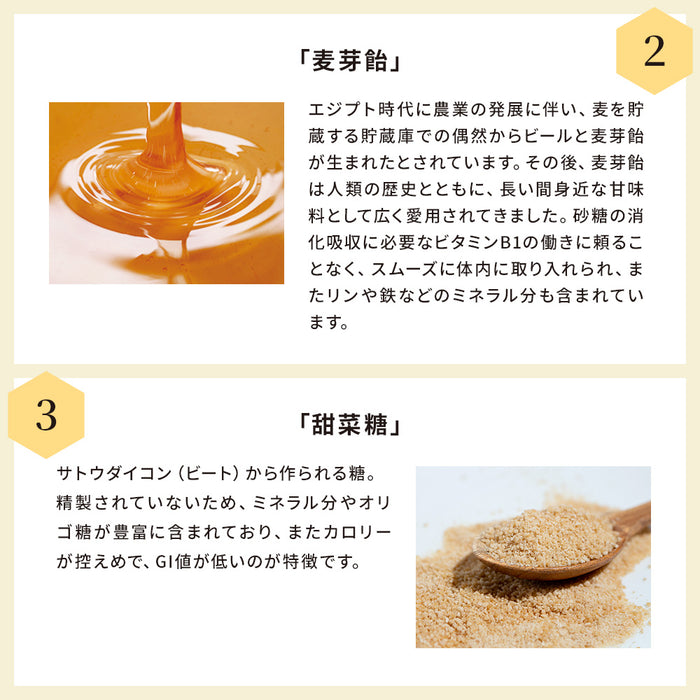 2

「麦芽飴」

エジプト時代に農業の発展に伴い、麦を貯蔵する貯蔵庫での偶然からビールと麦芽飴が生まれたとされています。その後、麦芽飴は人類の歴史とともに、長い間身近な甘味料として広く愛用されてきました。砂糖の消化吸収に必要なビタミンB1の働きに頼ることなく、スムーズに体内に取り入れられ、またリンや鉄などのミネラル分も含まれています。

3

「甜菜糖」

サトウダイコン（ビート）から作られる糖。精製されていないため、ミネラル分やオリゴ糖が豊富に含まれており、またカロリーが控えめで、GI値が低いのが特徴です。